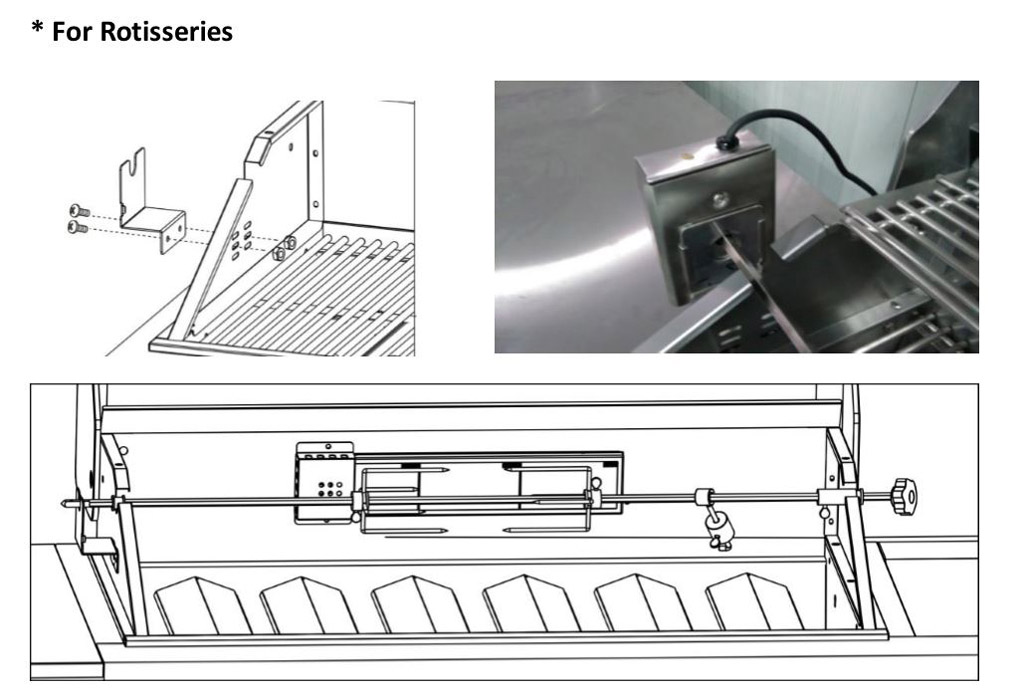 * For Rotisseries